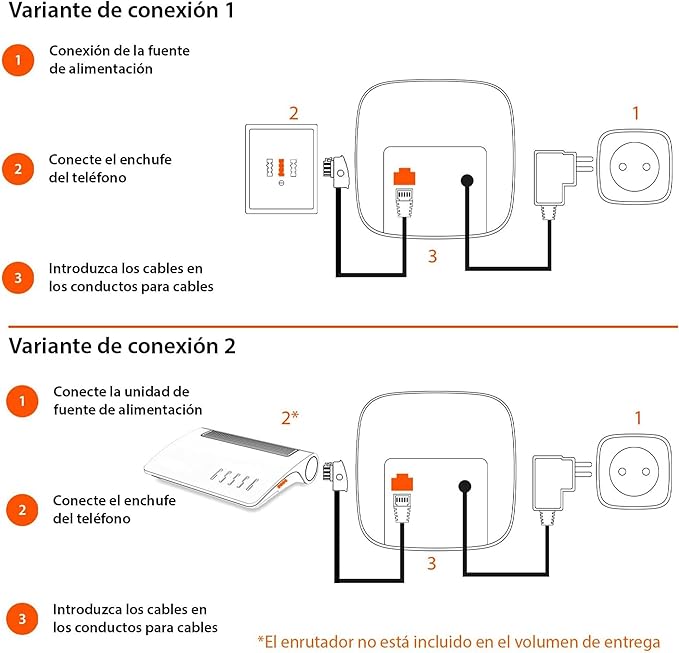 Variante de conexión 1

1 Conexión de la fuente de alimentación

2 Conecte el enchufe del teléfono

3 Introduzca los cables en los conductos para cables

2

1

3

Variante de conexión 2

1 Conecte la unidad de fuente de alimentación

2 Conecte el enchufe del teléfono

3 Introduzca los cables en los conductos para cables

2*

1

3

*El enrutador no está incluido en el volumen de entrega